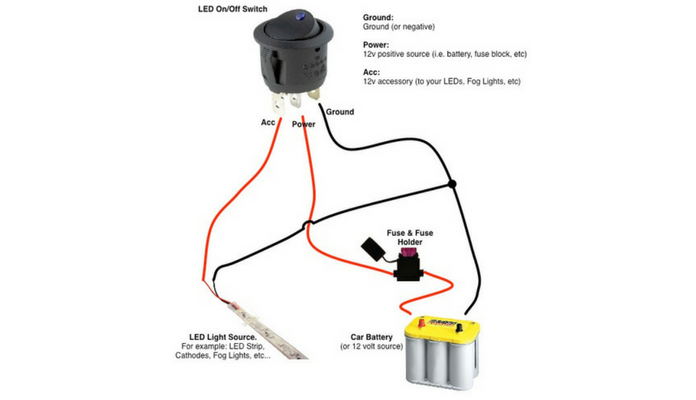 LED On/Off Switch

Ground:
Ground (or negative)

Power:
12v positive source (i.e. battery, fuse block, etc)

Acc:
12v accessory (to your LEDs, Fog Lights, etc)

Acc

Power

Ground

Fuse & Fuse Holder

LED Light Source.
For example: LED Strip, Cathodes, Fog Lights, etc...

Car Battery
(or 12 volt source)